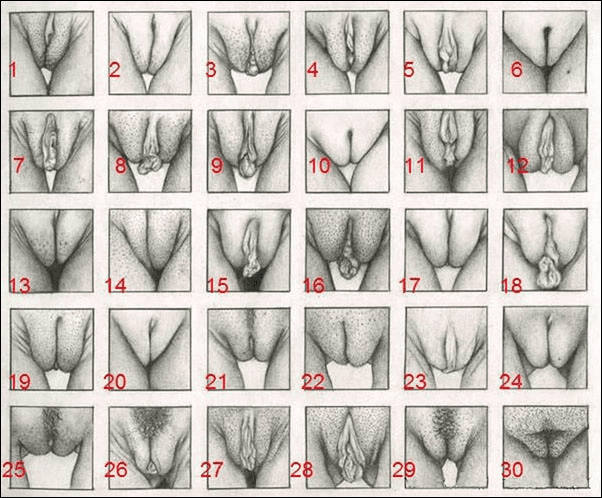 1 2 3 4 5 6
7 8 9 10 11 12
13 14 15 16 17 18
19 20 21 22 23 24
25 26 27 28 29 30